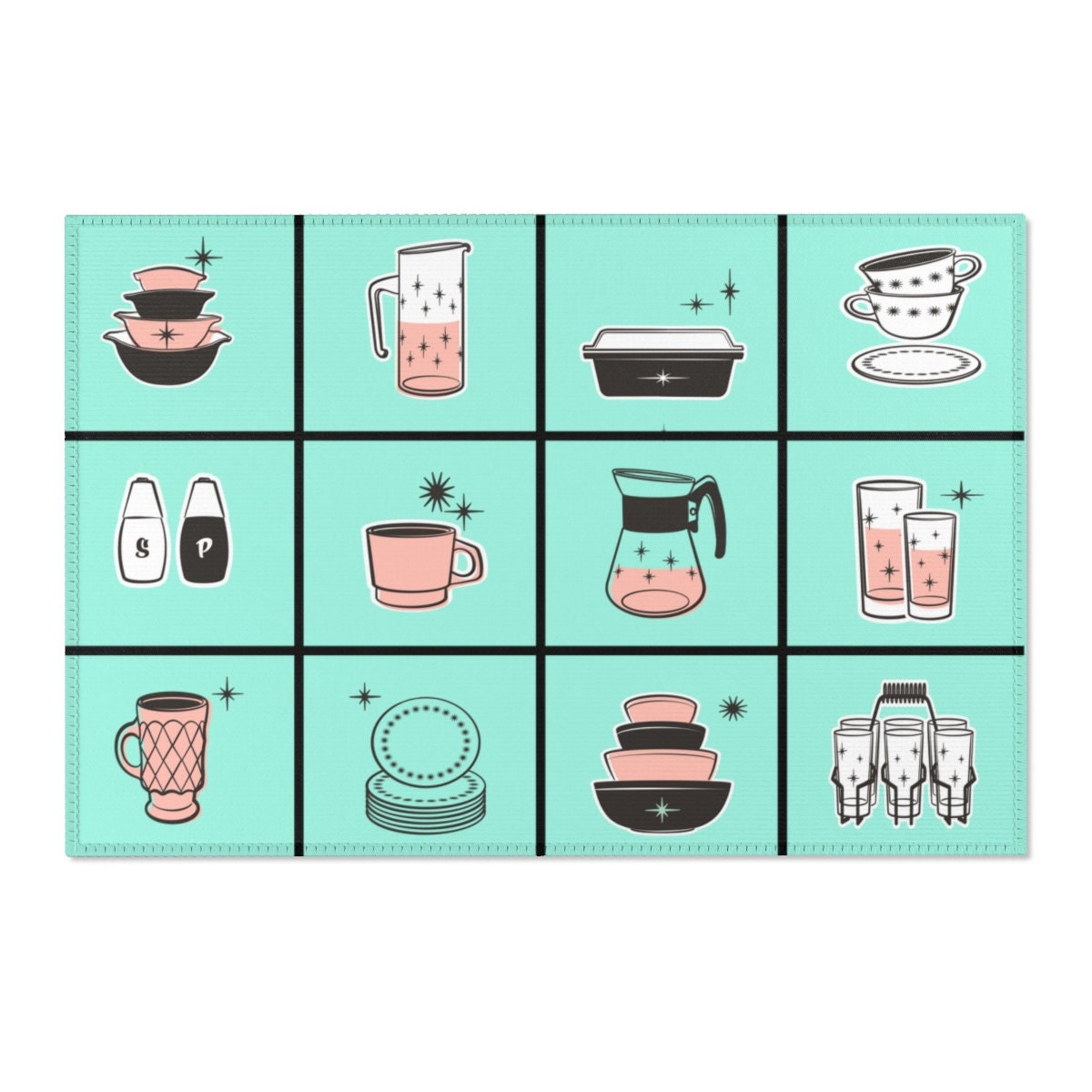 S P